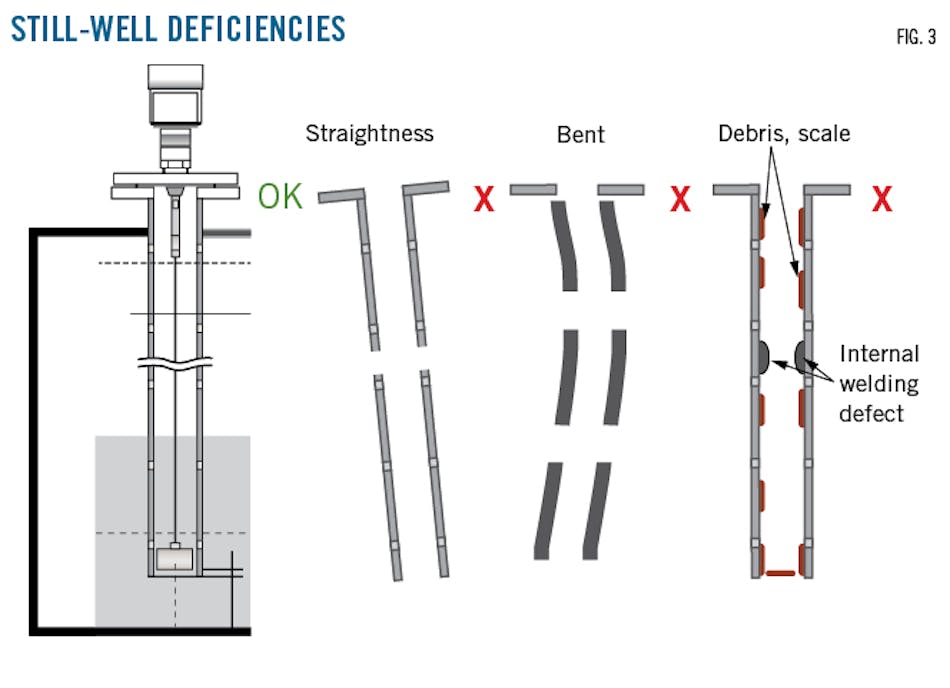 STILL-WELL DEFICIENCIES

FIG. 3

Straightness

Bent

Debris, scale

OK

X

X

X

Internal welding defect