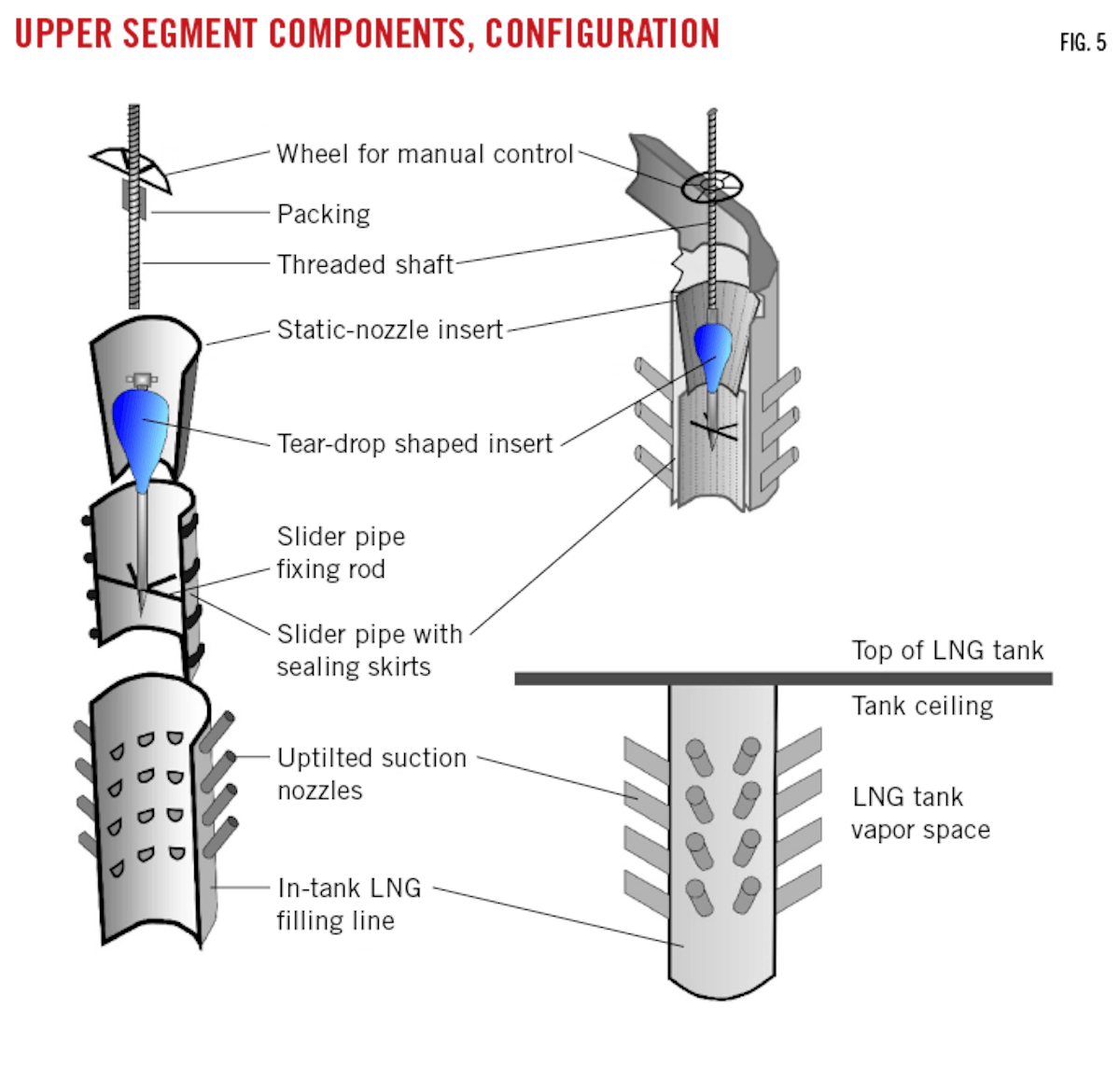 UPPER SEGMENT COMPONENTS, CONFIGURATION

FIG. 5

Wheel for manual control

Packing

Threaded shaft

Static-nozzle insert

Tear-drop shaped insert

Slider pipe fixing rod

Slider pipe with sealing skirts

Uptilted suction nozzles

In-tank LNG filling line

Top of LNG tank

Tank ceiling

LNG tank vapor space