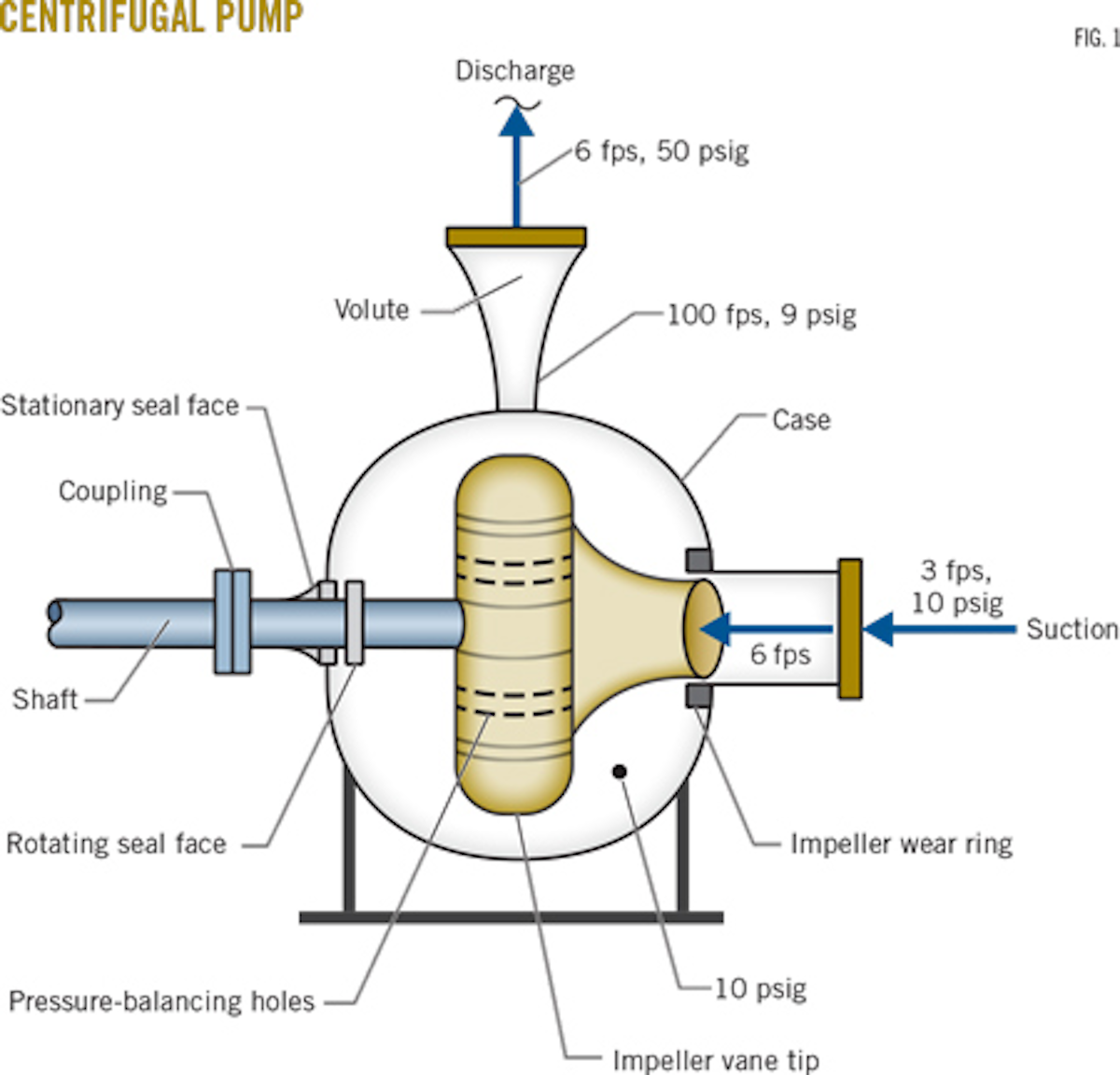 CENTRIFUGAL PUMP

FIG. 1

Discharge

6 fps, 50 psig

Volute

100 fps, 9 psig

Stationary seal face

Case

Coupling

3 fps, 10 psig

Suction

6 fps

Shaft

Rotating seal face

Impeller wear ring

Pressure-balancing holes

10 psig

Impeller vane tip