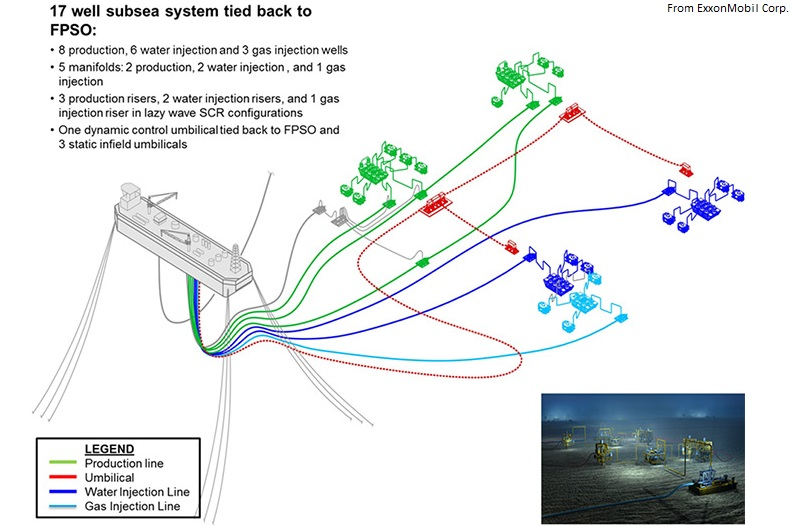 17 well subsea system tied back to FPSO:

From ExxonMobil Corp.

• 8 production, 6 water injection and 3 gas injection wells
• 5 manifolds: 2 production, 2 water injection , and 1 gas injection
• 3 production risers, 2 water injection risers, and 1 gas injection riser in lazy wave SCR configurations
• One dynamic control umbilical tied back to FPSO and 3 static infield umbilicals

LEGEND
Production line
Umbilical
Water Injection Line
Gas Injection Line