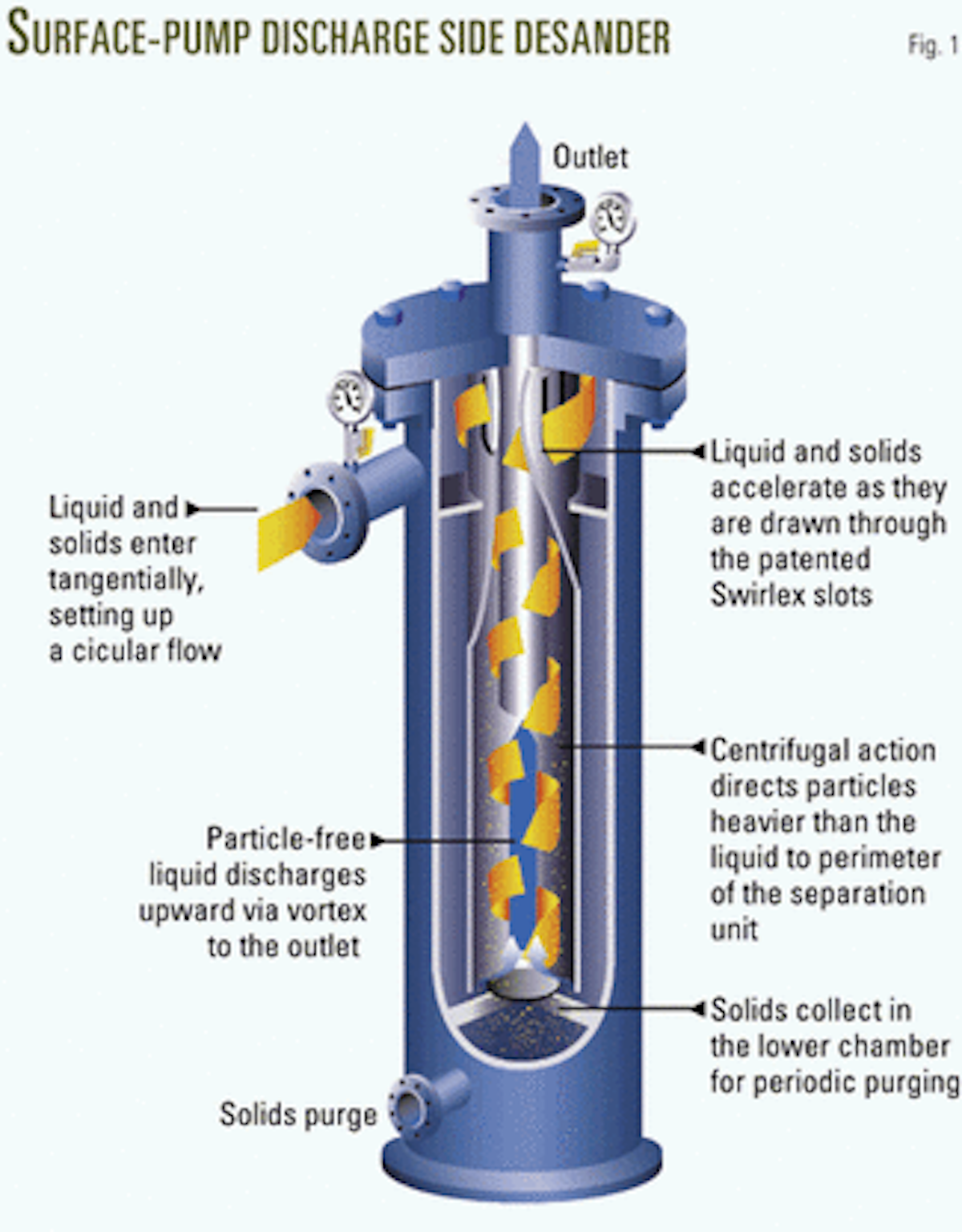 SURFACE-PUMP DISCHARGE SIDE DESANDER

Fig. 1

Outlet

Liquid and solids enter tangentially, setting up a cicular flow

Liquid and solids accelerate as they are drawn through the patented Swirlex slots

Centrifugal action directs particles heavier than the liquid to perimeter of the separation unit

Particle-free liquid discharges upward via vortex to the outlet

Solids collect in the lower chamber for periodic purging

Solids purge