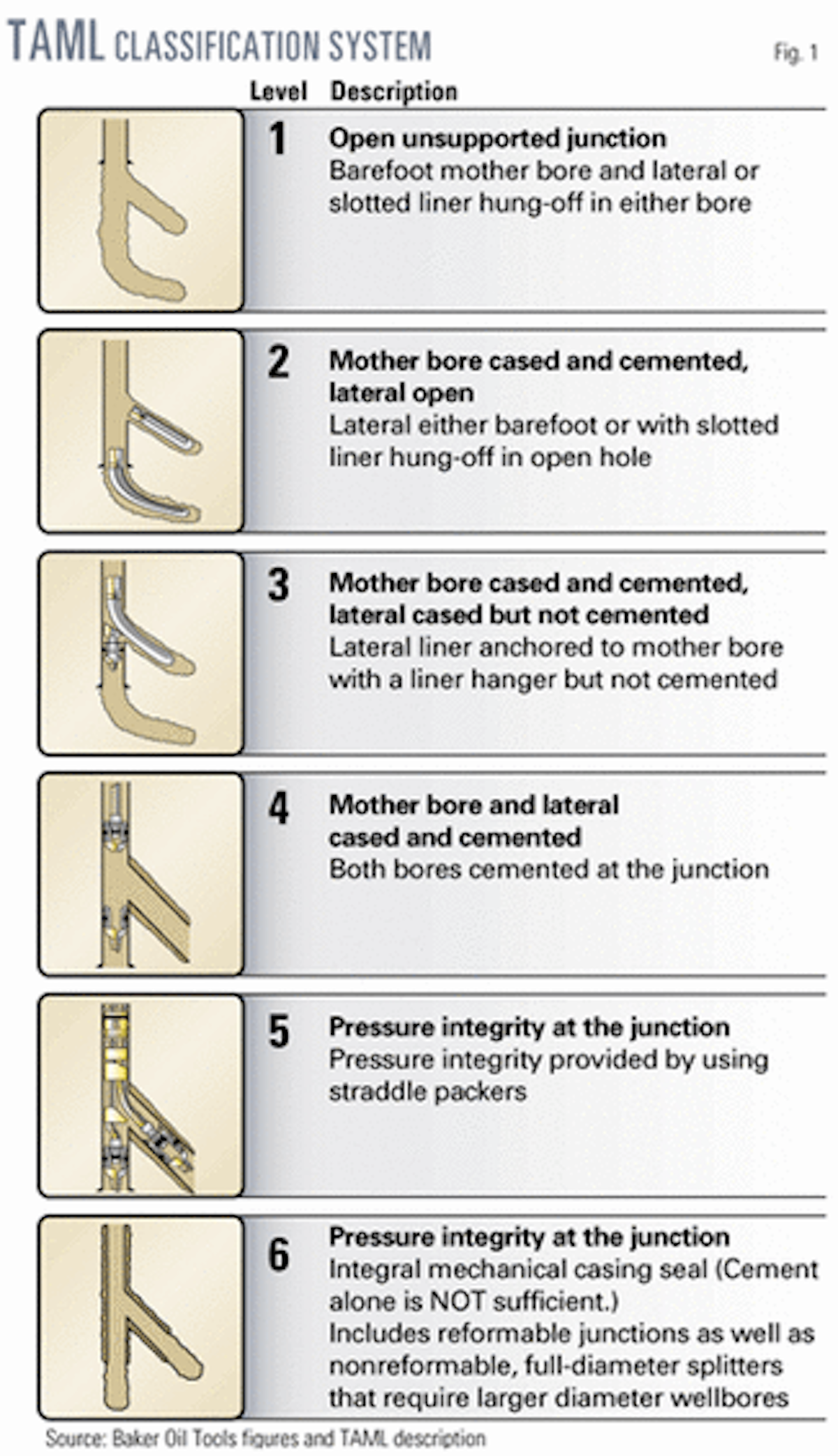 TAML CLASSIFICATION SYSTEM

Fig. 1

Level Description

1 Open unsupported junction
Barefoot mother bore and lateral or slotted liner hung-off in either bore

2 Mother bore cased and cemented, lateral open
Lateral either barefoot or with slotted liner hung-off in open hole

3 Mother bore cased and cemented, lateral cased but not cemented
Lateral liner anchored to mother bore with a liner hanger but not cemented

4 Mother bore and lateral cased and cemented
Both bores cemented at the junction

5 Pressure integrity at the junction
Pressure integrity provided by using straddle packers

6 Pressure integrity at the junction
Integral mechanical casing seal (Cement alone is NOT sufficient.)
Includes reformable junctions as well as nonreformable, full-diameter splitters that require larger diameter wellbores

Source: Baker Oil Tools figures and TAML description